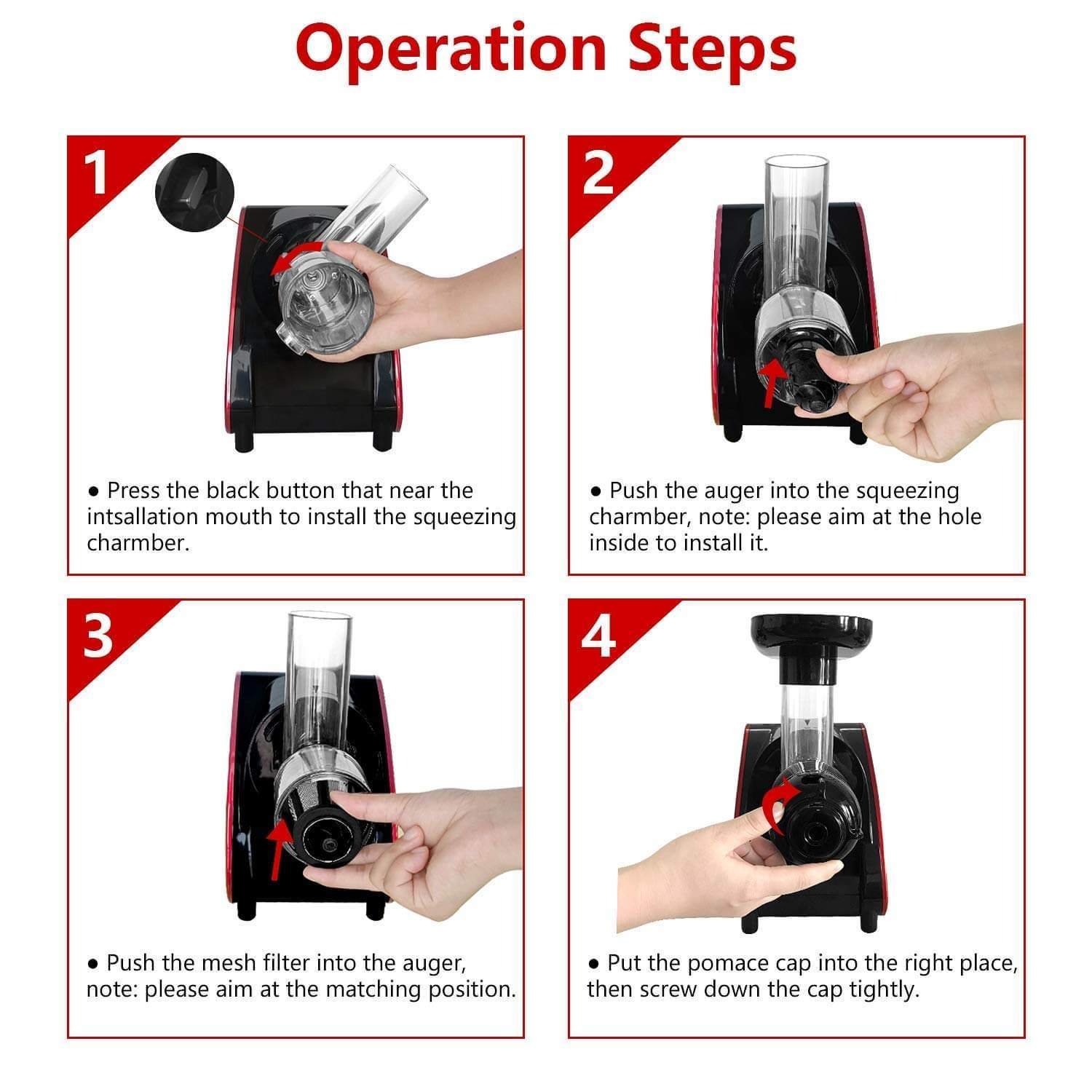 Operation Steps

1

● Press the black button that near the intsallation mouth to install the squeezing charmber.

2

● Push the auger into the squeezing charmber, note: please aim at the hole inside to install it.

3

● Push the mesh filter into the auger, note: please aim at the matching position.

4

● Put the pomace cap into the right place, then screw down the cap tightly.